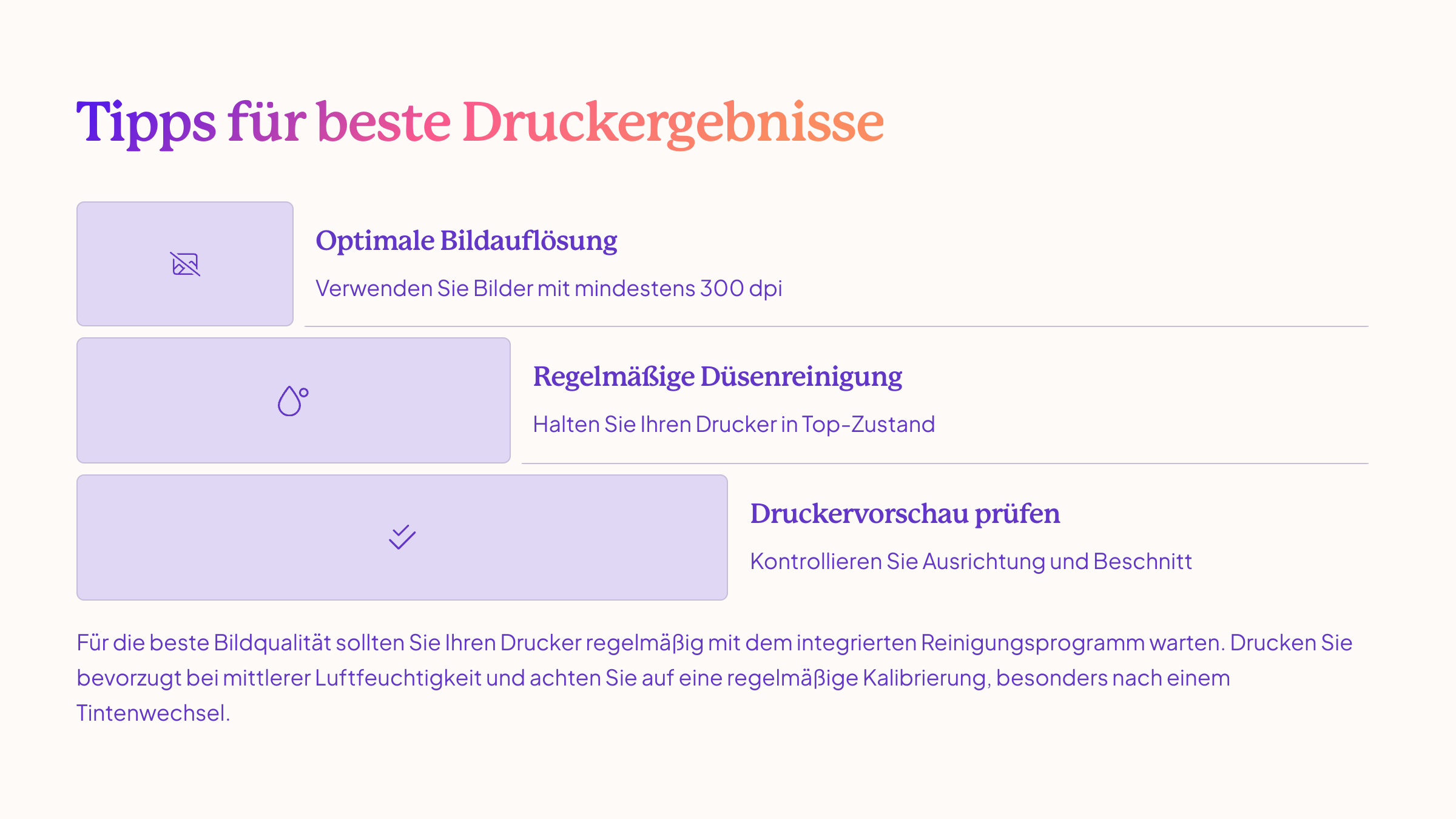 Tipps für beste Druckergebnisse

Optimale Bildauflösung

Verwenden Sie Bilder mit mindestens 300 dpi

Regelmäßige Düsenreinigung

Halten Sie Ihren Drucker in Top-Zustand

Druckervorschau prüfen

Kontrollieren Sie Ausrichtung und Beschnitt

Für die beste Bildqualität sollten Sie Ihren Drucker regelmäßig mit dem integrierten Reinigungsprogramm warten. Drucken Sie bevorzugt bei mittlerer Luftfeuchtigkeit und achten Sie auf eine regelmäßige Kalibrierung, besonders nach einem Tintenwechsel.